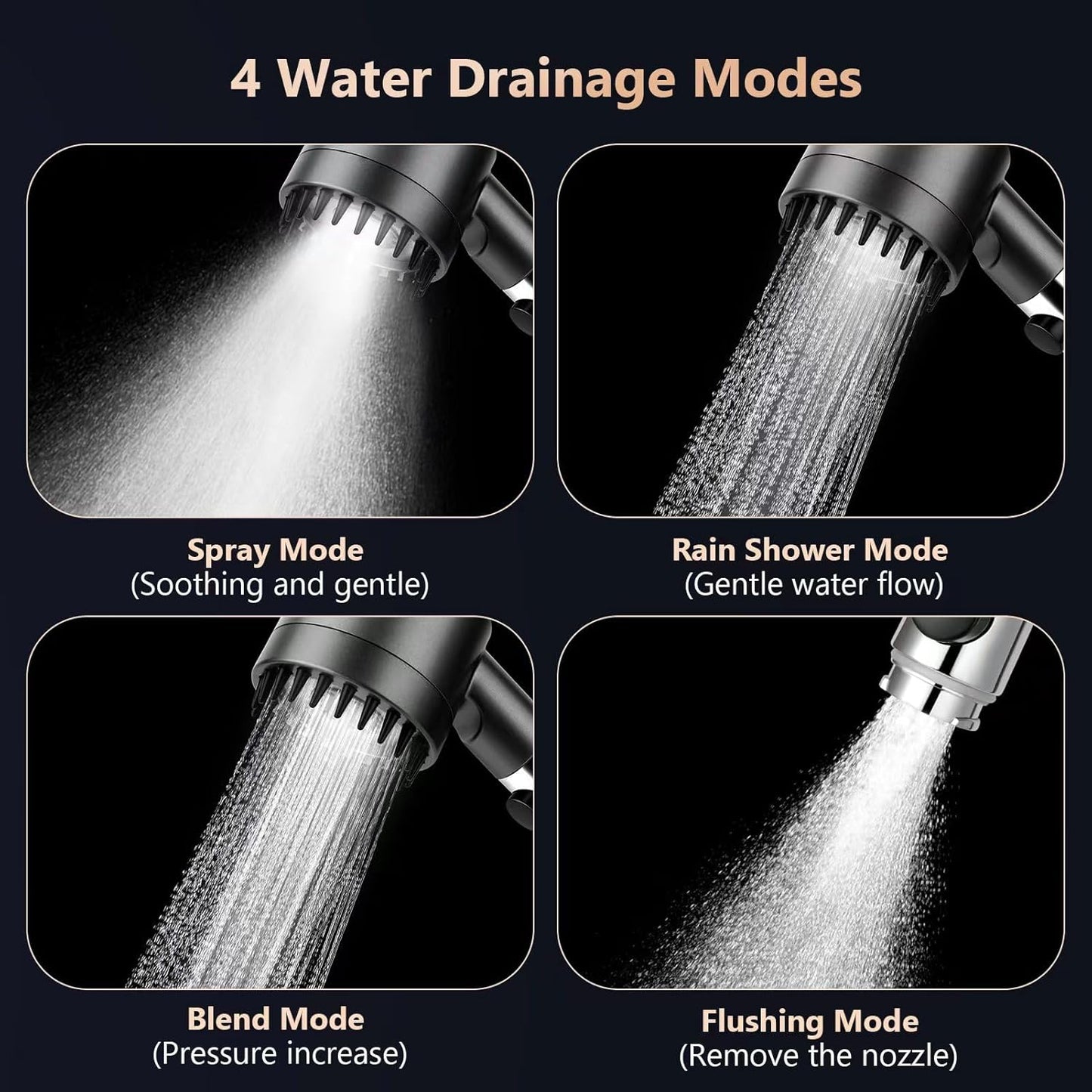 4 Water Drainage Modes

Spray Mode
(Soothing and gentle)

Rain Shower Mode
(Gentle water flow)

Blend Mode
(Pressure increase)

Flushing Mode
(Remove the nozzle)